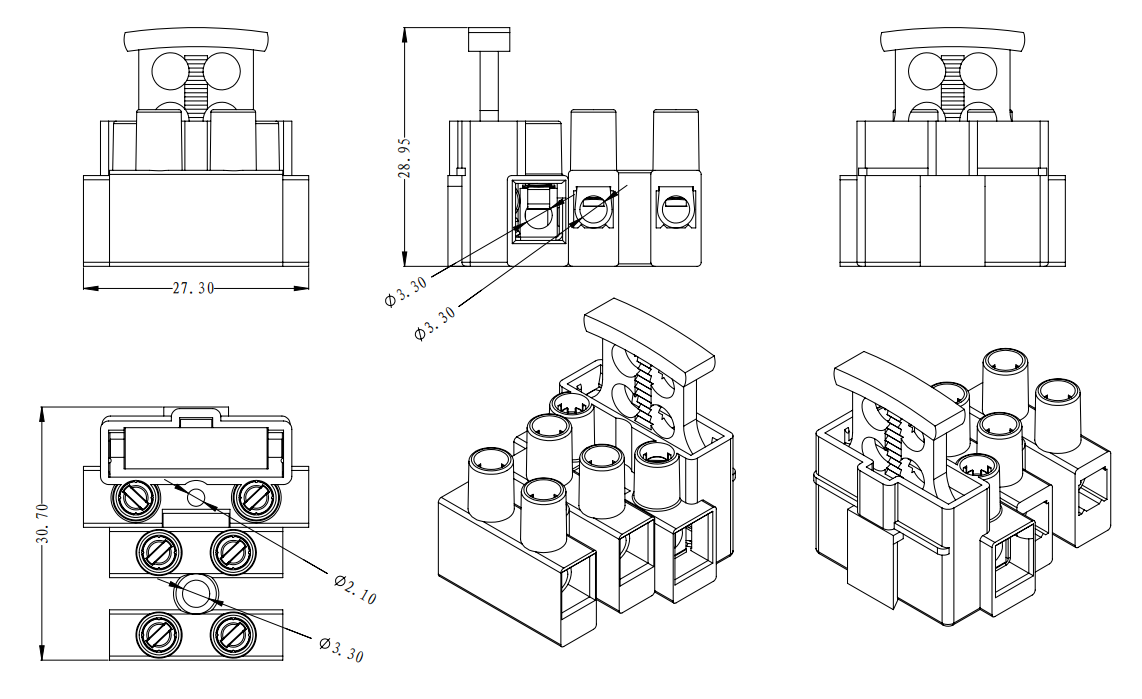 27.30

28.95

Φ3.30

Φ3.30

30.70

Φ2.10

Φ3.30